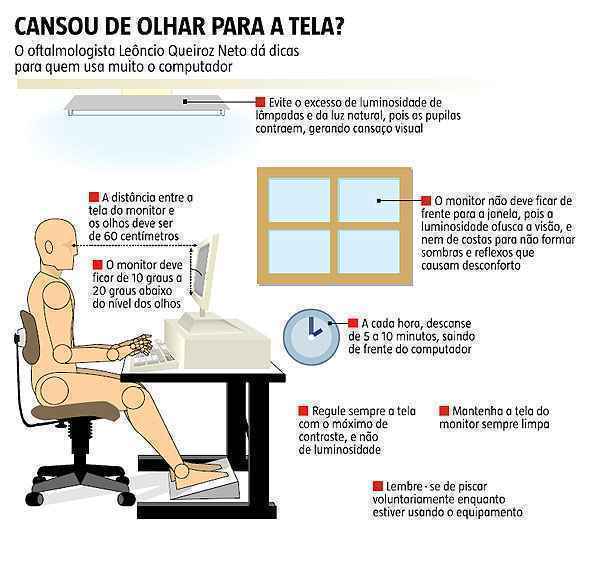 CANSOU DE OLHAR PARA A TELA?
O oftalmologista Leôncio Queiroz Neto dá dicas para quem usa muito o computador

Evite o excesso de luminosidade de lâmpadas e da luz natural, pois as pupilas contraem, gerando cansaço visual

A distância entre a tela do monitor e os olhos deve ser de 60 centímetros

O monitor deve ficar de 10 graus a 20 graus abaixo do nível dos olhos

O monitor não deve ficar de frente para a janela, pois a luminosidade ofusca a visão, e nem de costas para não formar sombras e reflexos que causam desconforto

A cada hora, descanse de 5 a 10 minutos, saindo de frente do computador

Regule sempre a tela com o máximo de contraste, e não de luminosidade

Mantenha a tela do monitor sempre limpa

Lembre - se de piscar voluntariamente enquanto estiver usando o equipamento